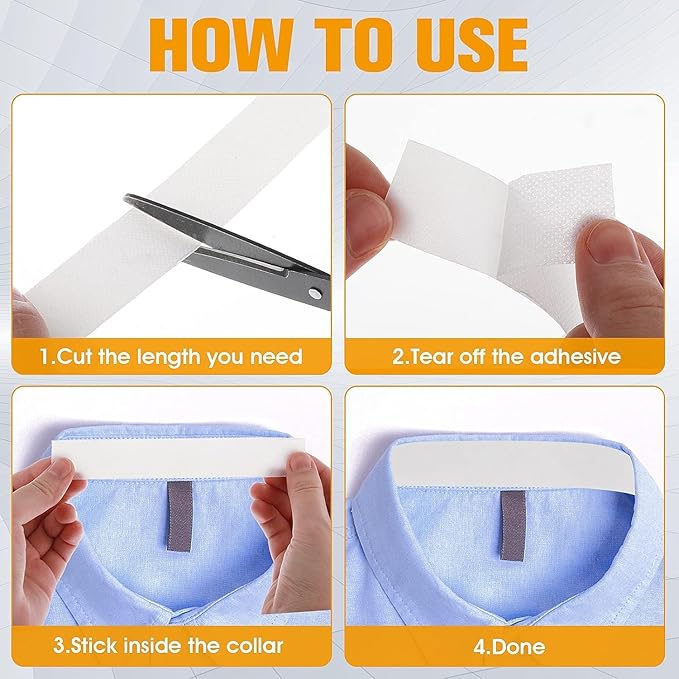 HOW TO USE

1.Cut the length you need

2.Tear off the adhesive

3.Stick inside the collar

4.Done