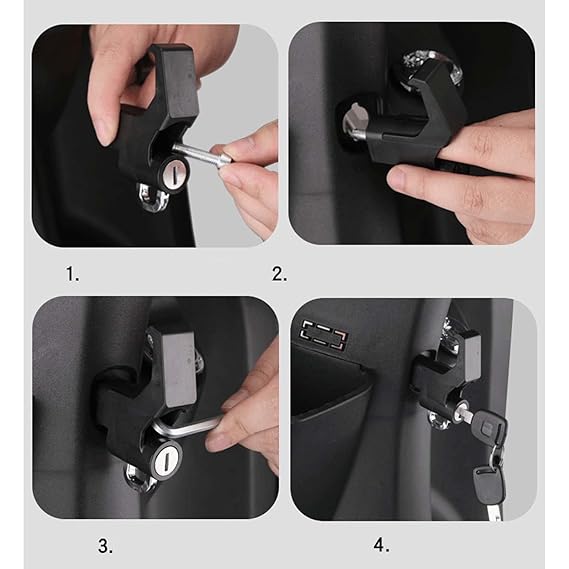 1.

2.

3.

4.