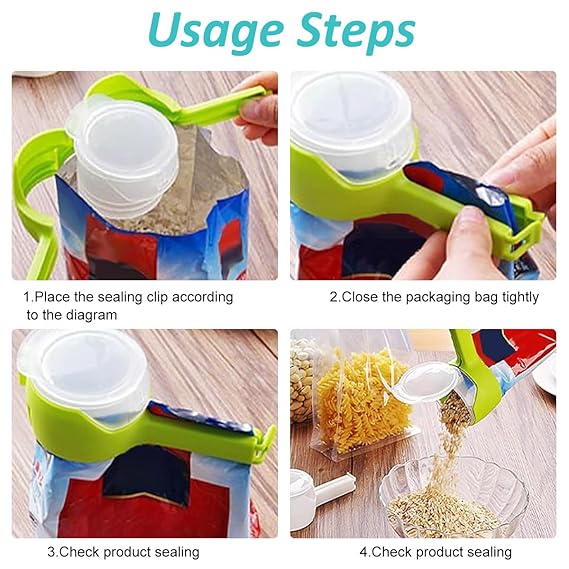 Usage Steps

1.Place the sealing clip according to the diagram

2.Close the packaging bag tightly

3.Check product sealing

4.Check product sealing