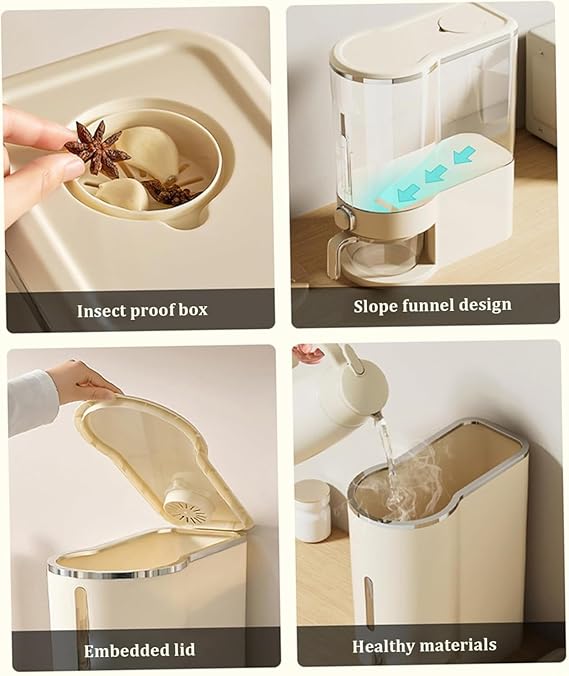 Insect proof box

Slope funnel design

Embedded lid

Healthy materials