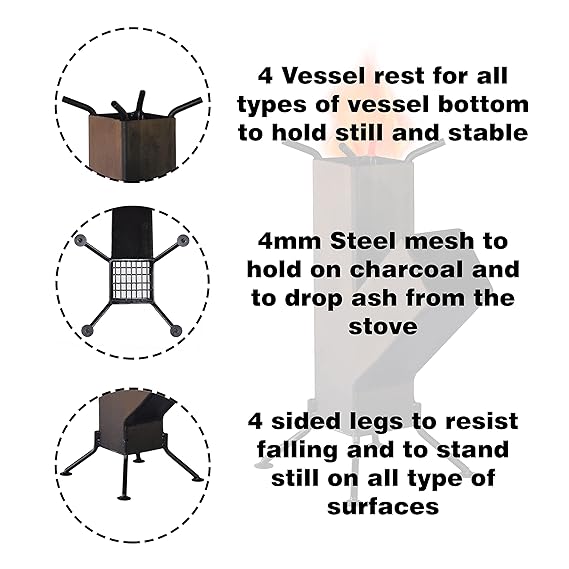 4 Vessel rest for all types of vessel bottom to hold still and stable

4mm Steel mesh to hold on charcoal and to drop ash from the stove

4 sided legs to resist falling and to stand still on all type of surfaces